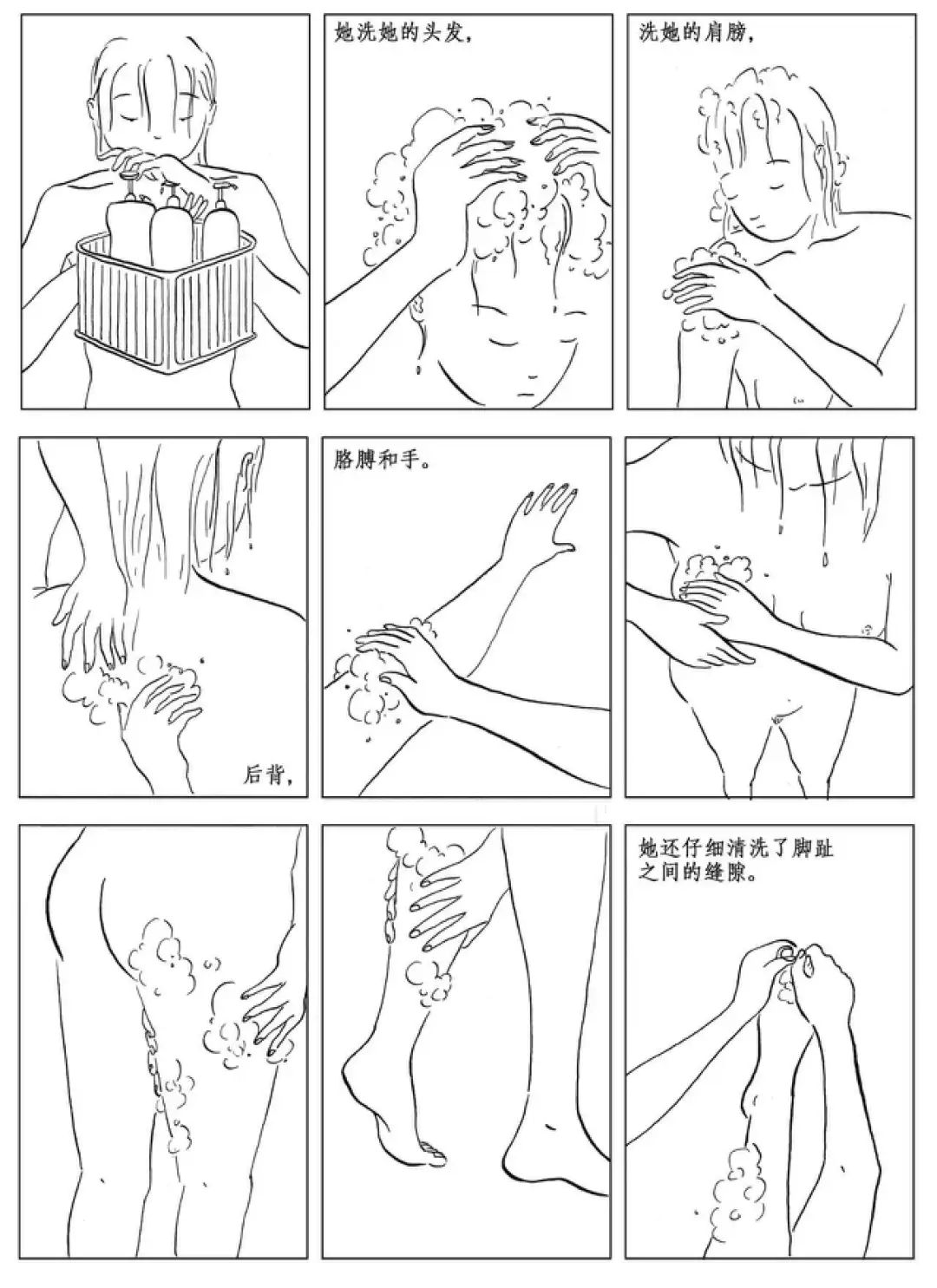 她洗她的头发，

洗她的肩膀，

后背，

胳膊和手。

她还仔细清洗了脚趾之间的缝隙。